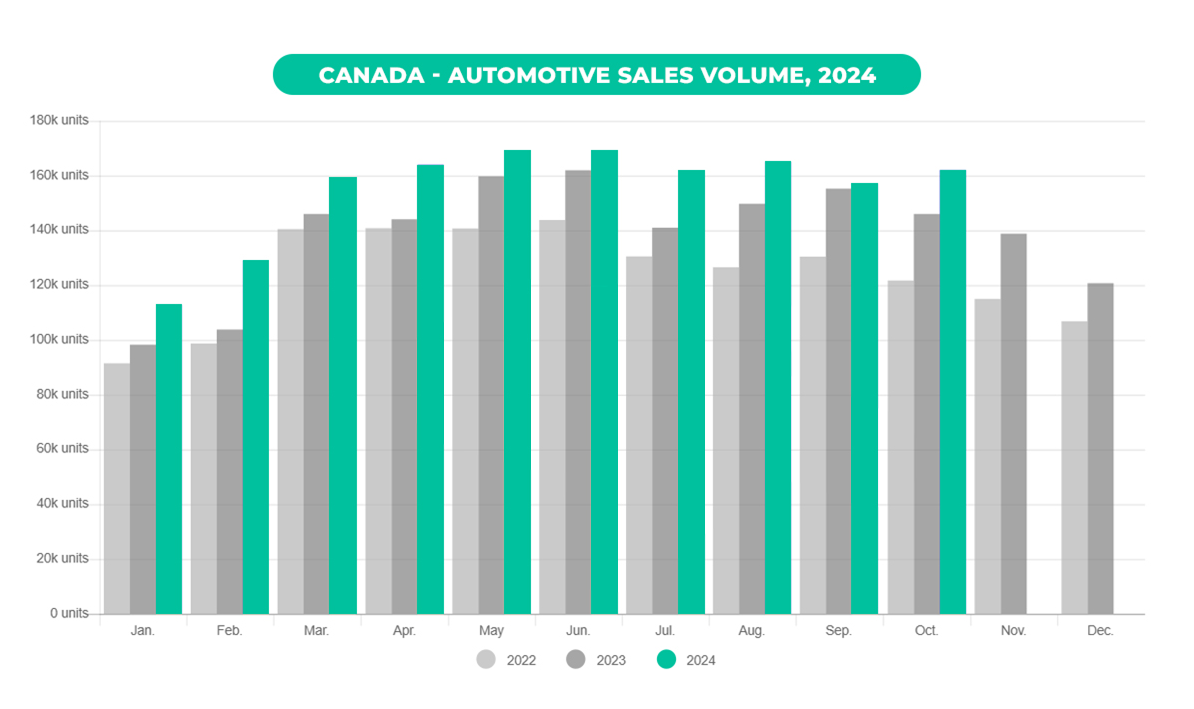 CANADA - AUTOMOTIVE SALES VOLUME, 2024

180k units
160k units
140k units
120k units
100k units
80k units
60k units
40k units
20k units
0 units

Jan.
Feb.
Mar.
Apr.
May
Jun.
Jul.
Aug.
Sep.
Oct.
Nov.
Dec.

2022
2023
2024