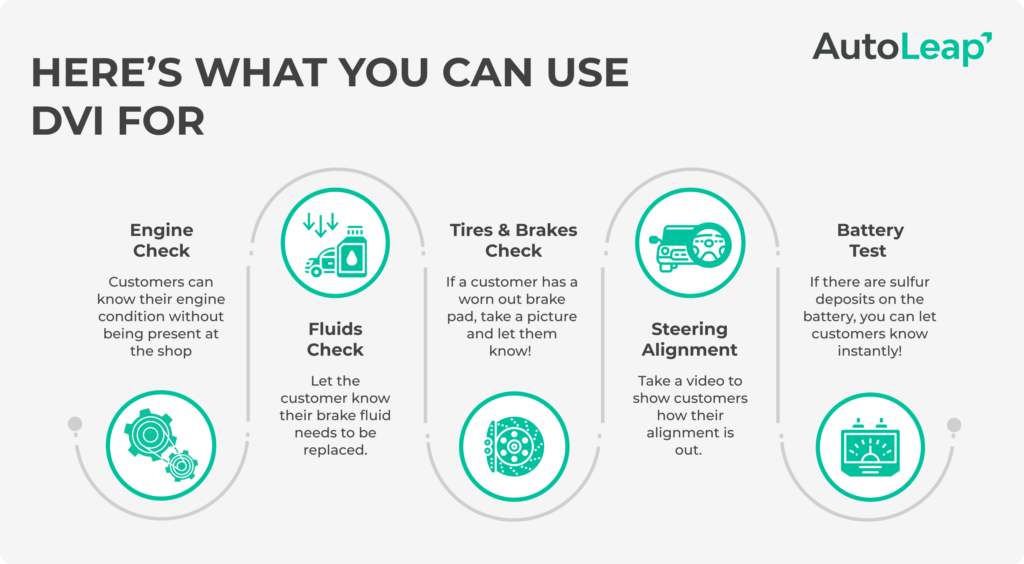 AutoLeap

HERE'S WHAT YOU CAN USE DVI FOR

Engine Check

Customers can know their engine condition without being present at the shop

Fluids Check

Let the customer know their brake fluid needs to be replaced.

Tires & Brakes Check

If a customer has a worn out brake pad, take a picture and let them know!

Steering Alignment

Take a video to show customers how their alignment is out.

Battery Test

If there are sulfur deposits on the battery, you can let customers know instantly!