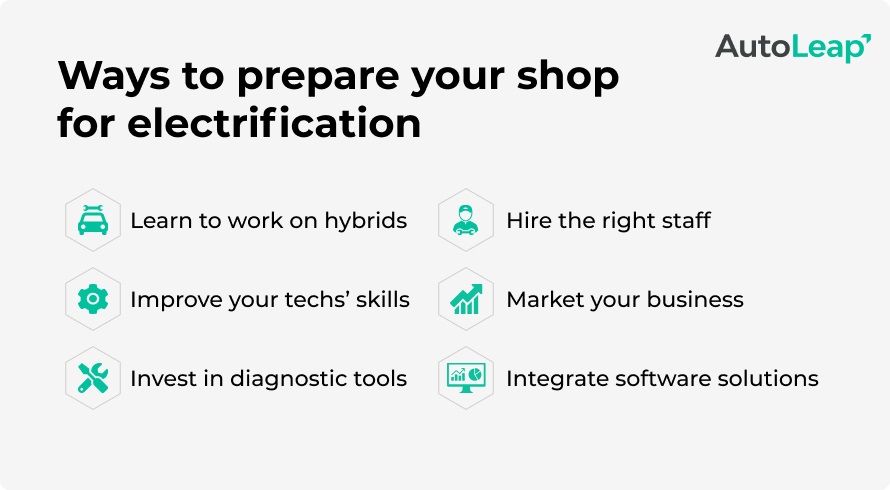 AutoLeap

Ways to prepare your shop for electrification

Learn to work on hybrids

Improve your techs' skills

Invest in diagnostic tools

Hire the right staff

Market your business

Integrate software solutions